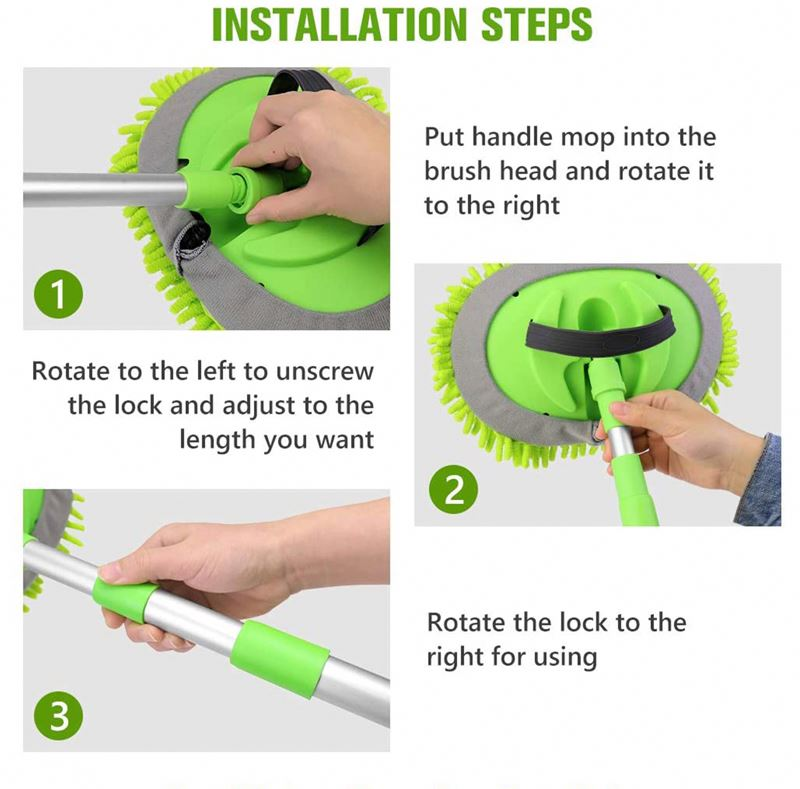 INSTALLATION STEPS

Put handle mop into the brush head and rotate it to the right

1

Rotate to the left to unscrew the lock and adjust to the length you want

2

Rotate the lock to the right for using

3