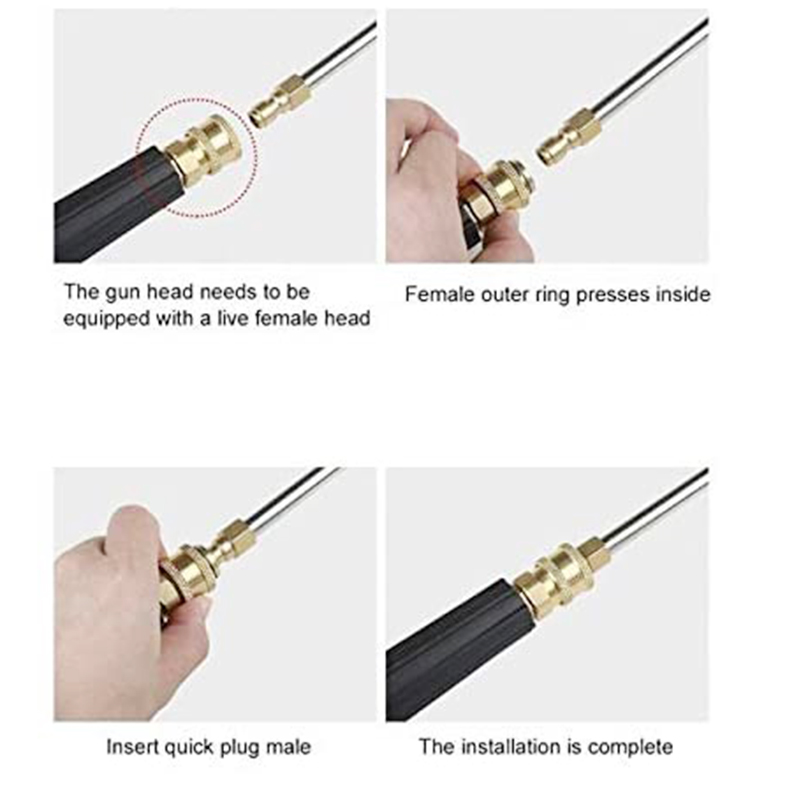 The gun head needs to be equipped with a live female head

Female outer ring presses inside

Insert quick plug male

The installation is complete